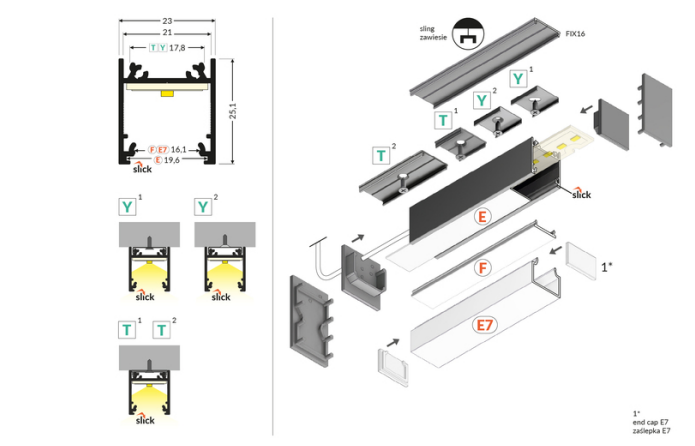 23
21
T Y 17,8
25,1
F E7 16,1
E 19,6
slick

Y 1
Y 2
slick
slick

T 1
T 2
slick

sling
zawiesie
FIX16
Y 1
Y 2
T 1
T 2
slick
E
F
1*
E7

1*
end cap E7
zaślepka E7