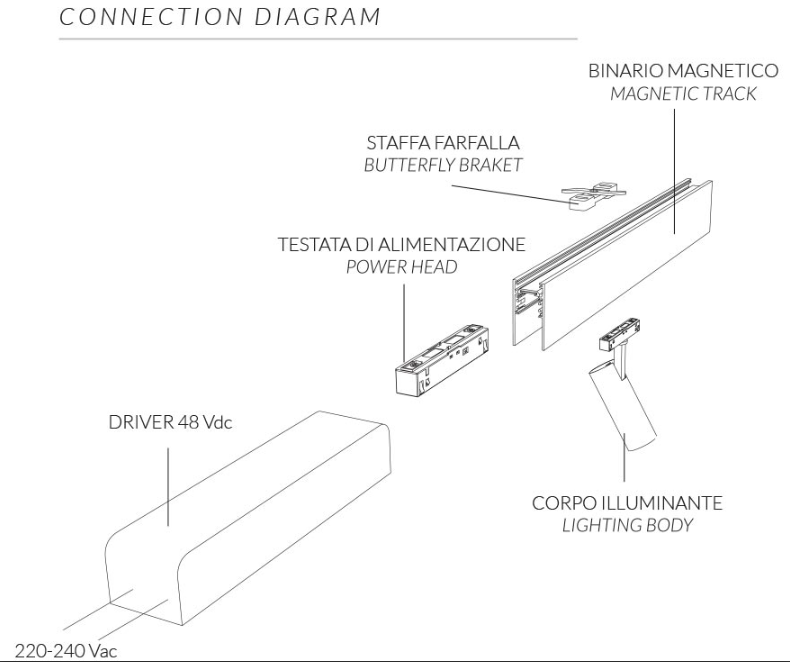 CONNECTION DIAGRAM

BINARIO MAGNETICO
MAGNETIC TRACK

STAFFA FARFALLA
BUTTERFLY BRAKET

TESTATA DI ALIMENTAZIONE
POWER HEAD

DRIVER 48 Vdc

CORPO ILLUMINANTE
LIGHTING BODY

220-240 Vac