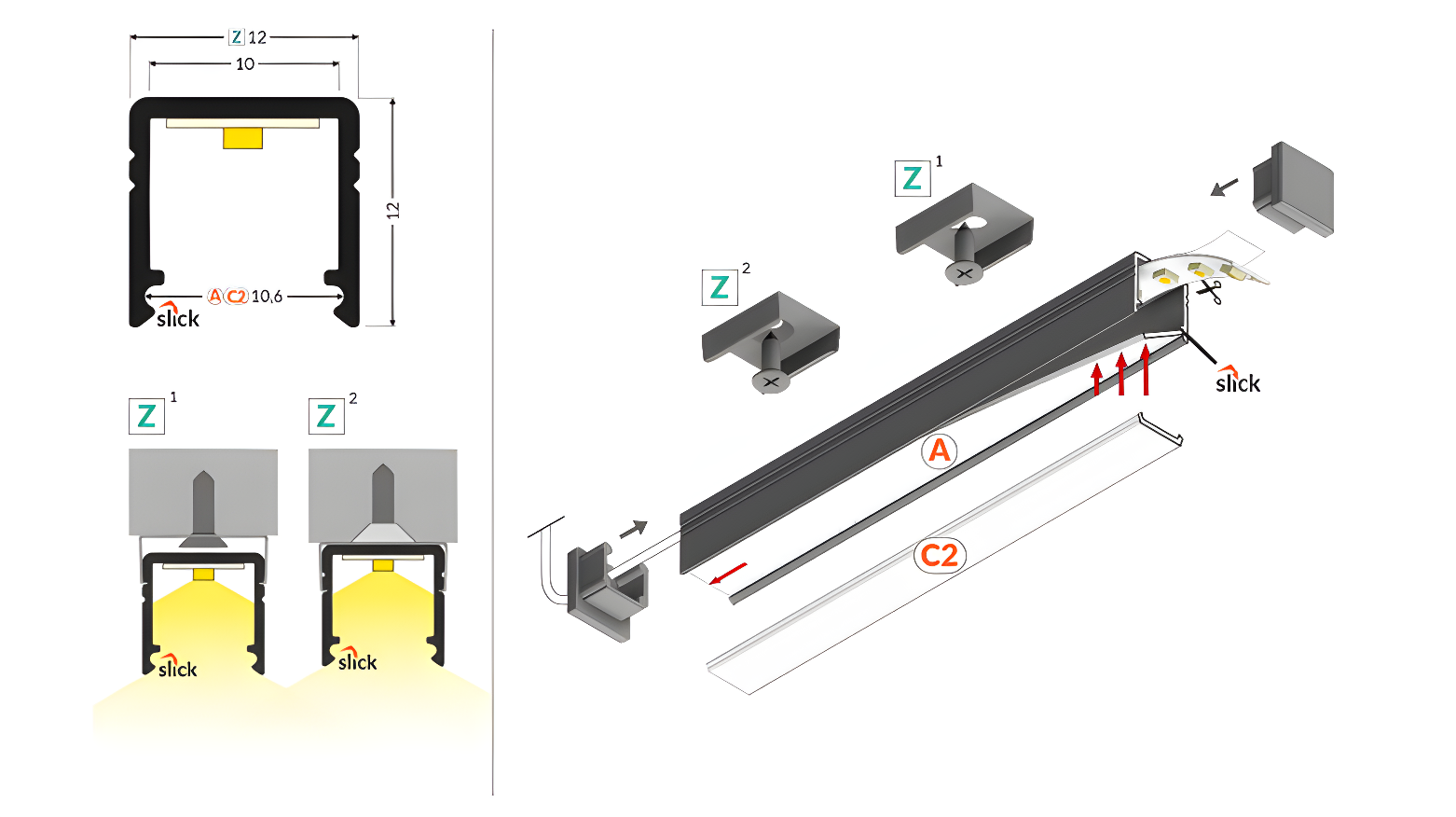 Z 12
10
12
A C2 10,6
slick

Z 1
Z 2
slick
slick

Z 1
Z 2
slick
A
C2