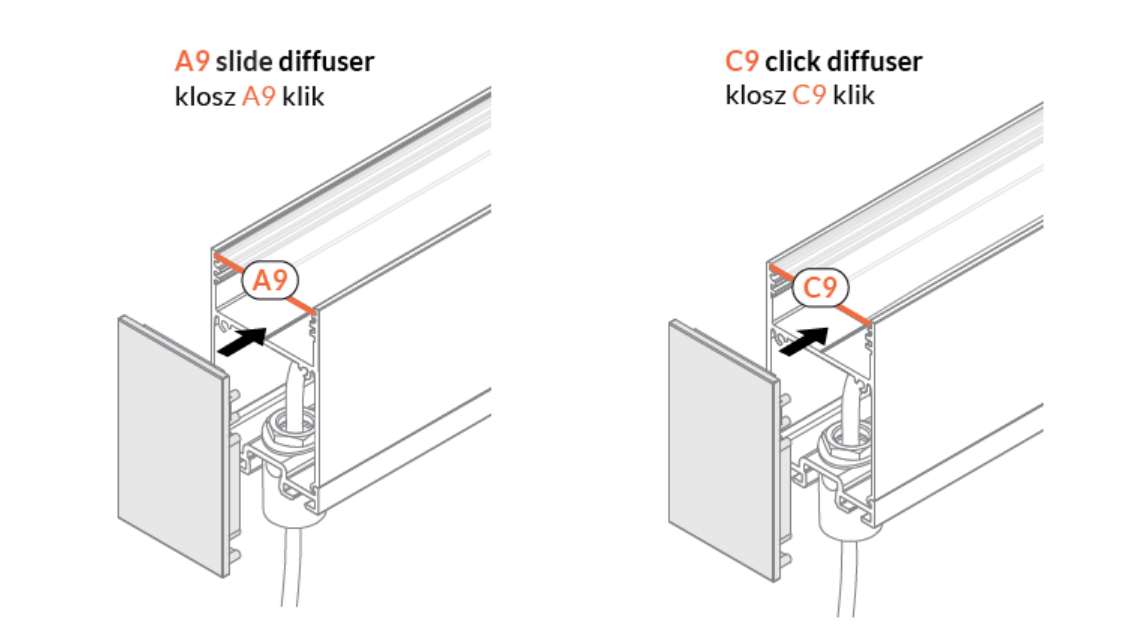 A9 slide diffuser
klosz A9 klik

A9

C9 click diffuser
klosz C9 klik

C9