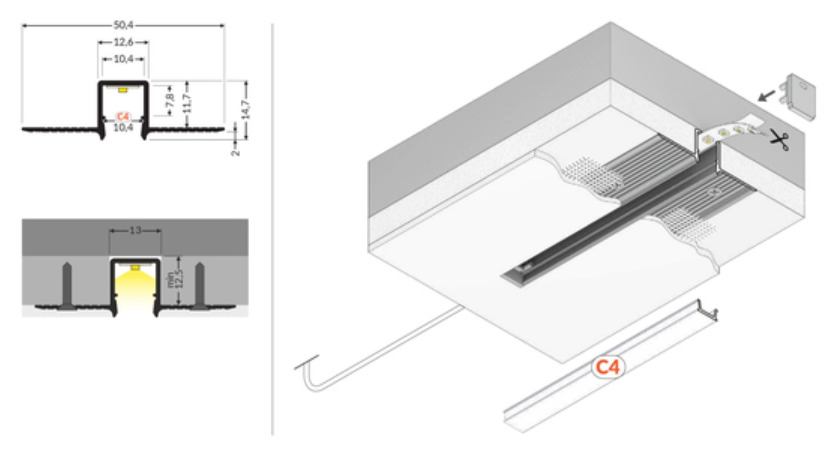 50,4
12,6
10,4
7,8
11,7
14,7
C4
10,4
2
13
min 12,5
C4