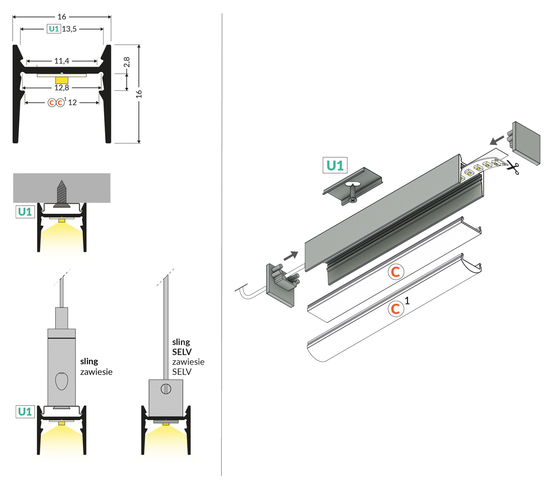 16
U1 13,5
11,4
2,8
12,8
16
C C$^1$ 12

U1

sling
zawiesie

U1

sling
SELV
zawiesie
SELV

U1

C

C$^1$