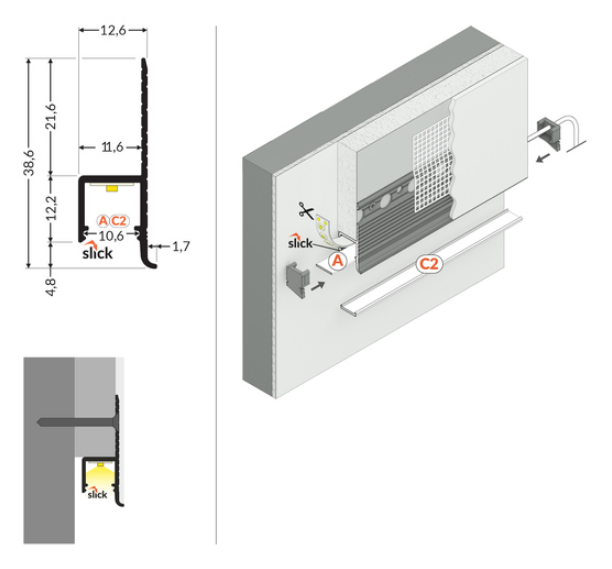 12,6
38,6
21,6
11,6
12,2
A C2
10,6
slick
1,7
4,8

slick

slick
A
C2