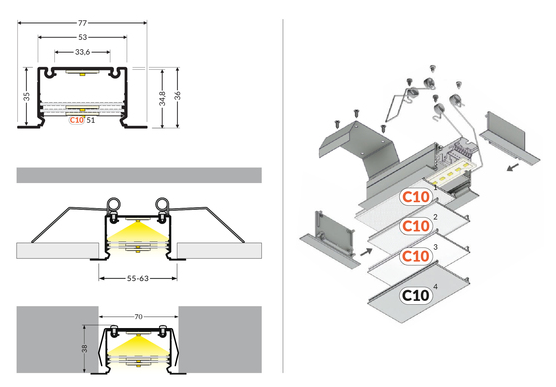 77
53
33,6
35
34,8
36
C10 51

55-63

70
38

C10 1
C10 2
C10 3
C10 4