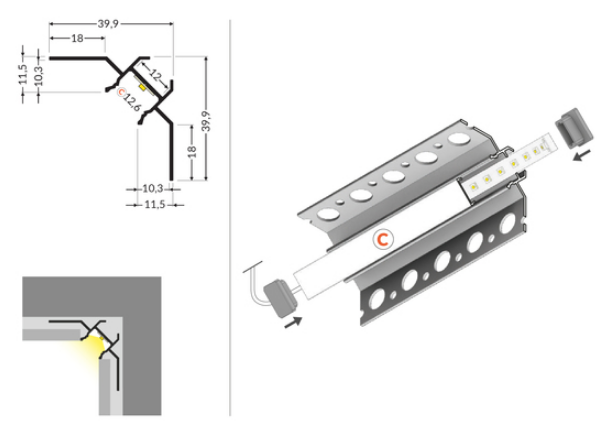 39,9
18
11,5
10,3
12
C
12,6
39,9
18
10,3
11,5
C