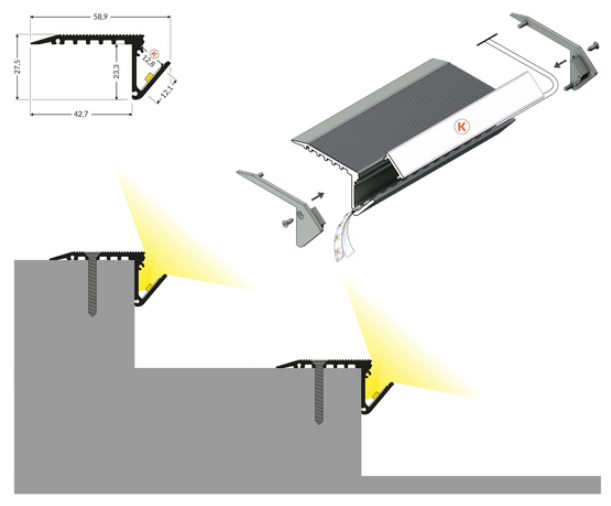 58,9
27,5
23,3
K
12,8
12,1
42,7
K