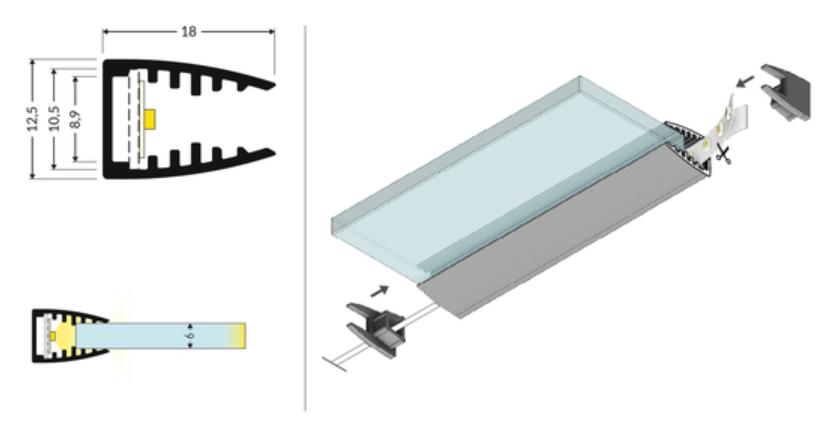 18
12,5
10,5
8,9
6